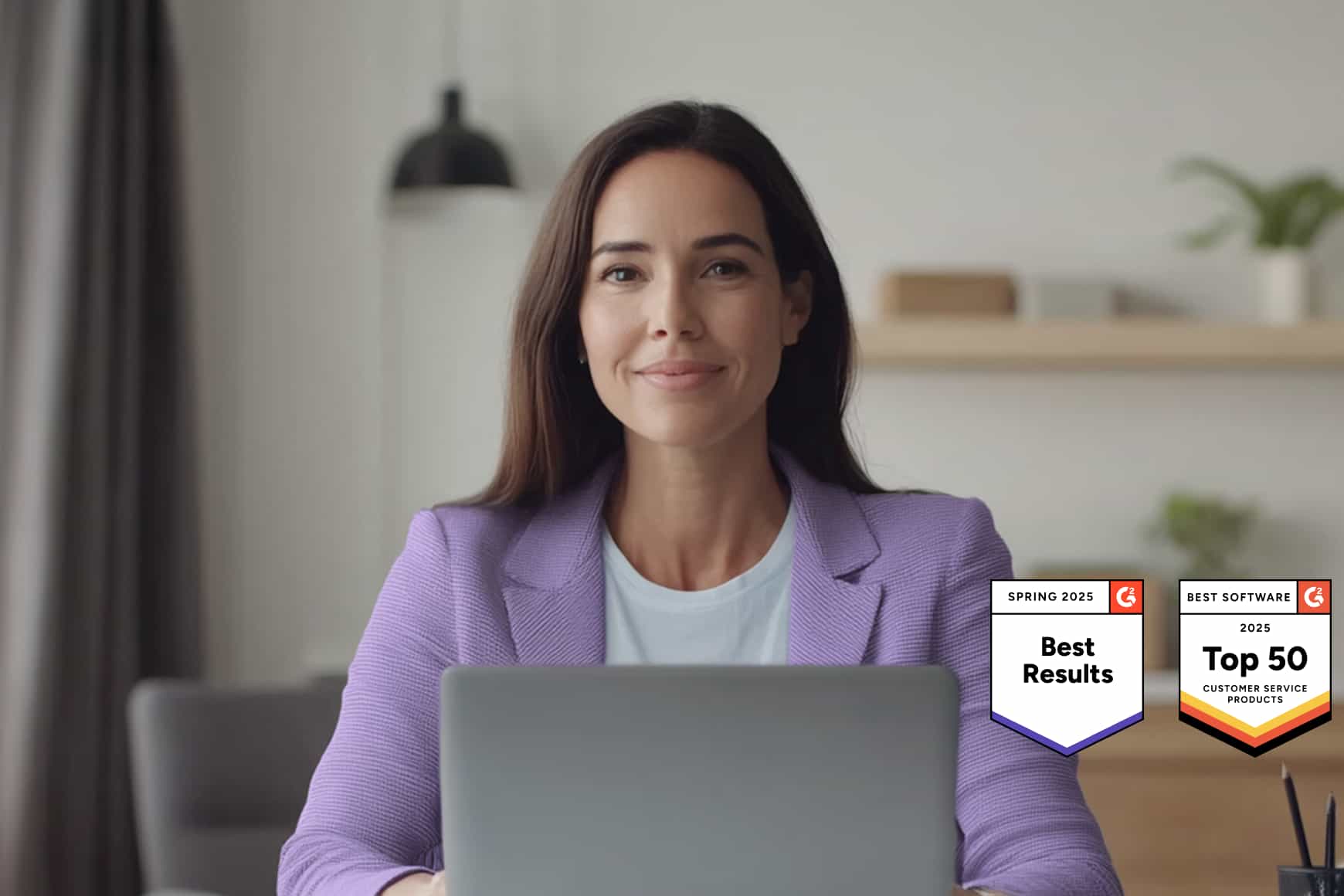 SPRING 2025

G2

Best Results

BEST SOFTWARE

G2

2025

Top 50

CUSTOMER SERVICE PRODUCTS